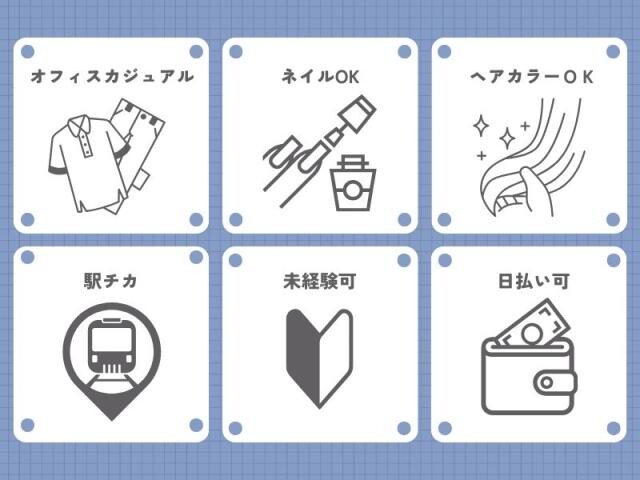 オフィスカジュアル

ネイルOK

ヘアカラーＯＫ

駅チカ

未経験可

日払い可